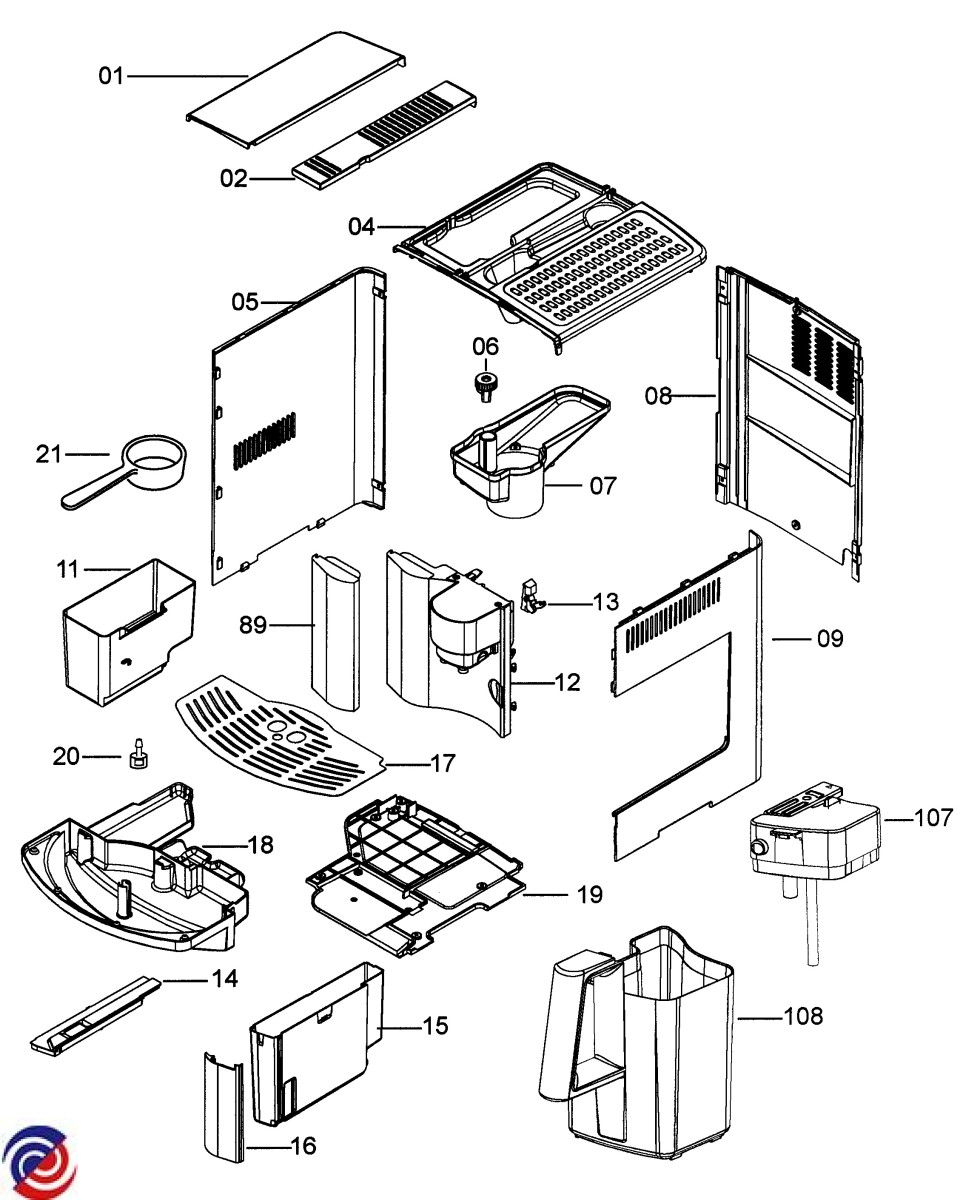 01
02
04
05
06
08
21
07
11
89
13
09
12
20
17
18
107
19
14
15
108
16